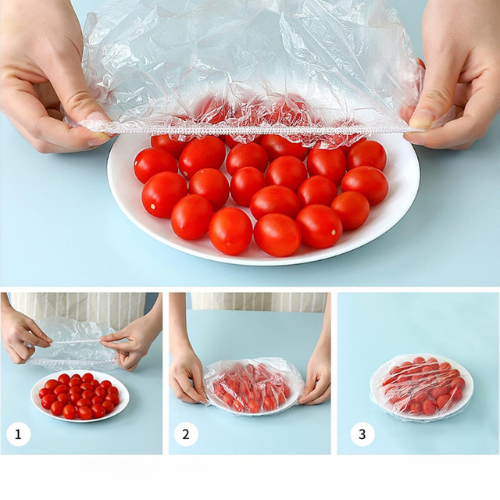 1

2

3